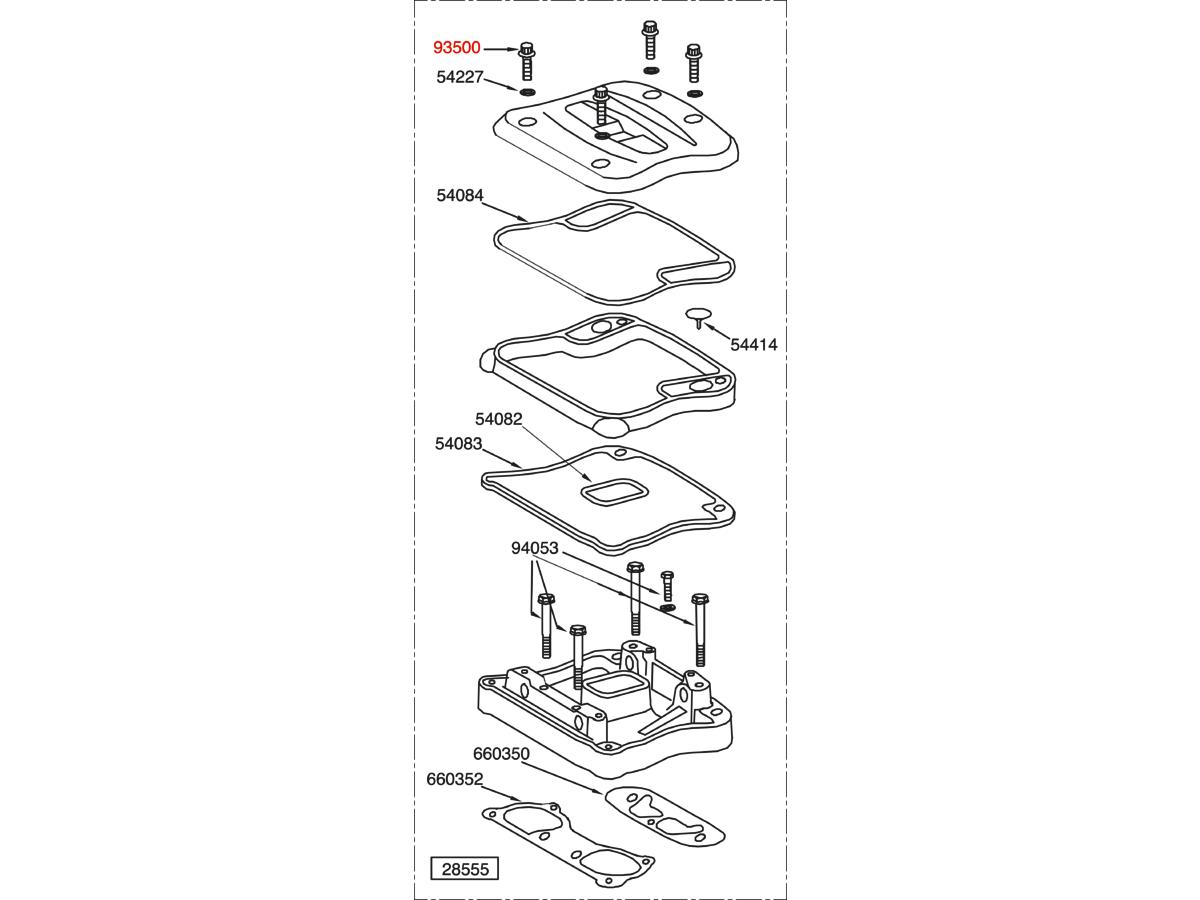 93500
54227
54084
54414
54082
54083
94053
660350
660352
28555