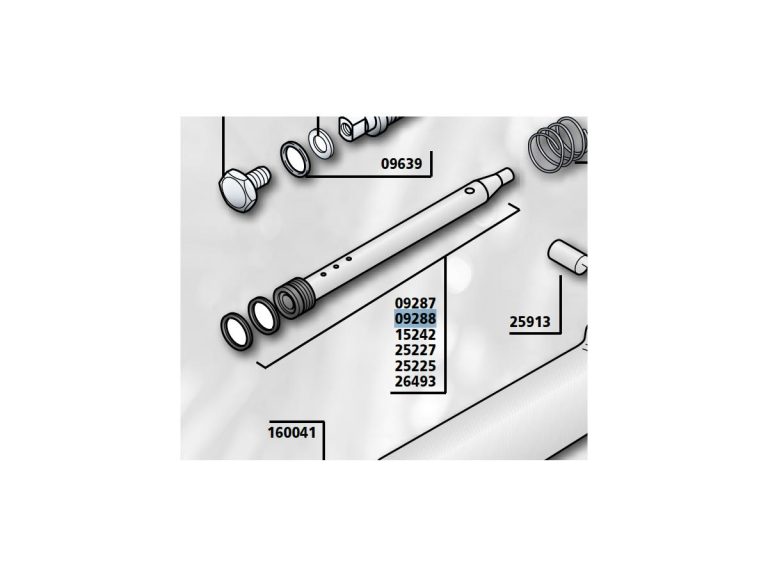 09639

09287
09288
15242
25227
25225
26493

25913

160041