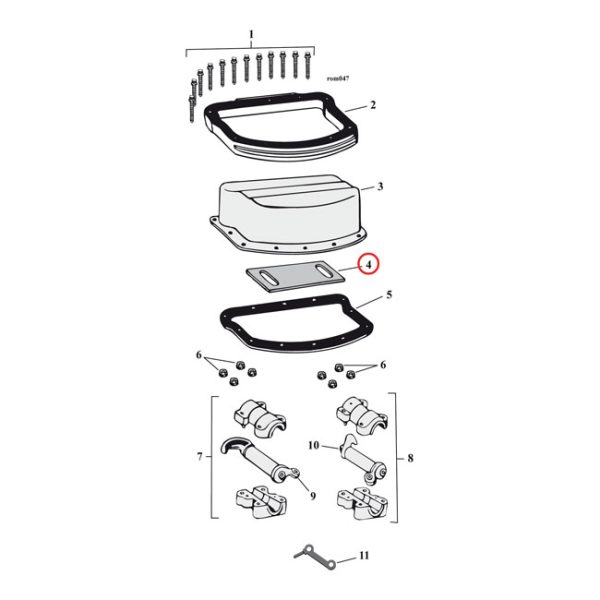 1
rom047
2
3
4
5
6
6
7
10
8
9
11